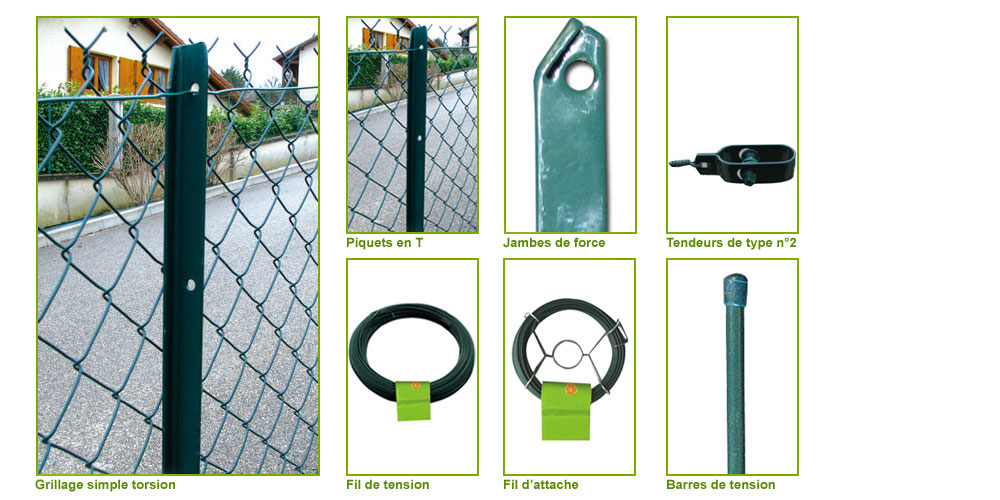 Piquets en T

Jambes de force

Tendeurs de type n°2

Grillage simple torsion

Fil de tension

Fil d'attache

Barres de tension