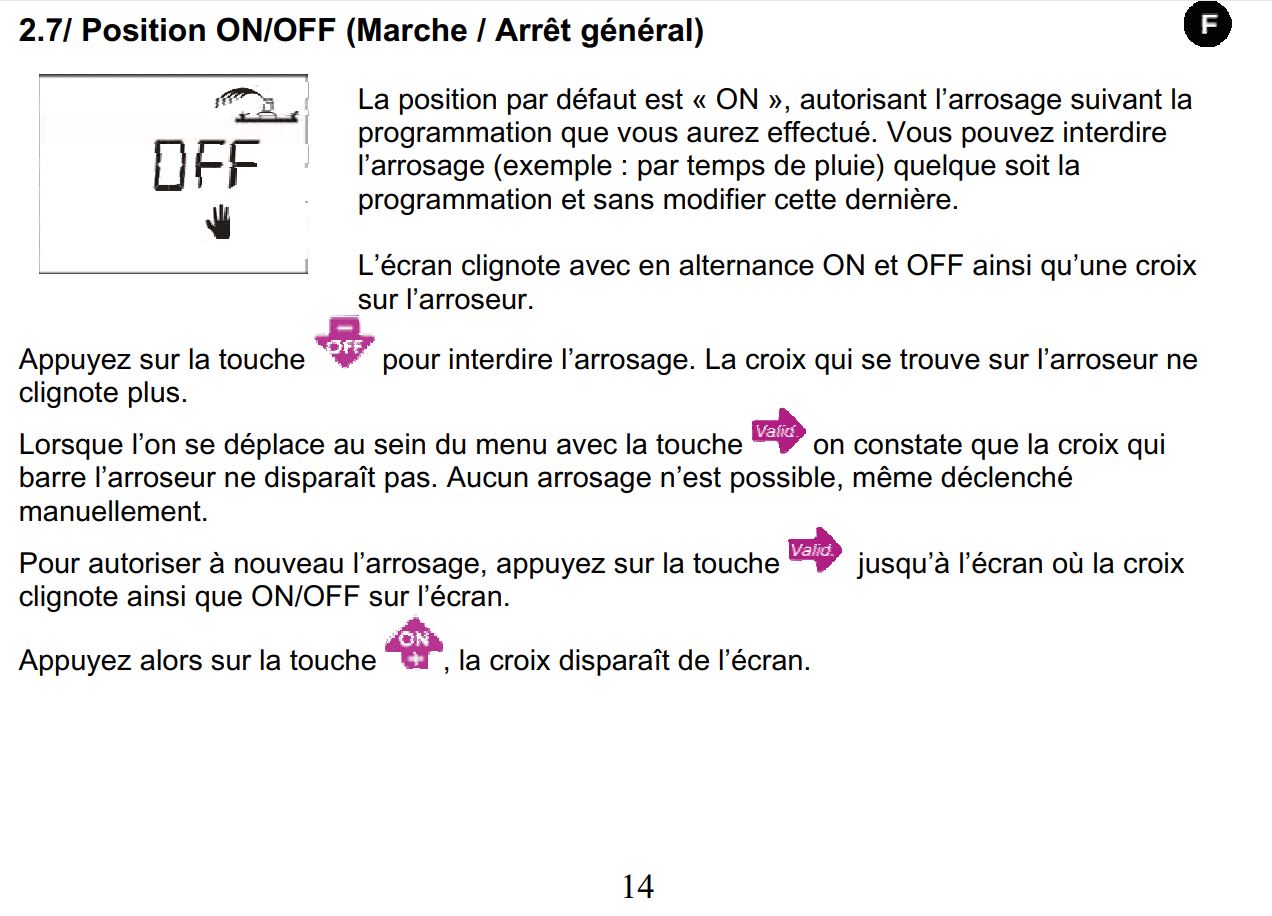 2.7/ Position ON/OFF (Marche / Arrêt général)

F

OFF

La position par défaut est « ON », autorisant l'arrosage suivant la programmation que vous aurez effectué. Vous pouvez interdire l'arrosage (exemple : par temps de pluie) quelque soit la programmation et sans modifier cette dernière.

L'écran clignote avec en alternance ON et OFF ainsi qu'une croix sur l'arroseur.

Appuyez sur la touche OFF pour interdire l'arrosage. La croix qui se trouve sur l'arroseur ne clignote plus.

Lorsque l'on se déplace au sein du menu avec la touche Valid. on constate que la croix qui barre l'arroseur ne disparaît pas. Aucun arrosage n'est possible, même déclenché manuellement.

Pour autoriser à nouveau l'arrosage, appuyez sur la touche Valid. jusqu'à l'écran où la croix clignote ainsi que ON/OFF sur l'écran.

Appuyez alors sur la touche ON +, la croix disparaît de l'écran.

14