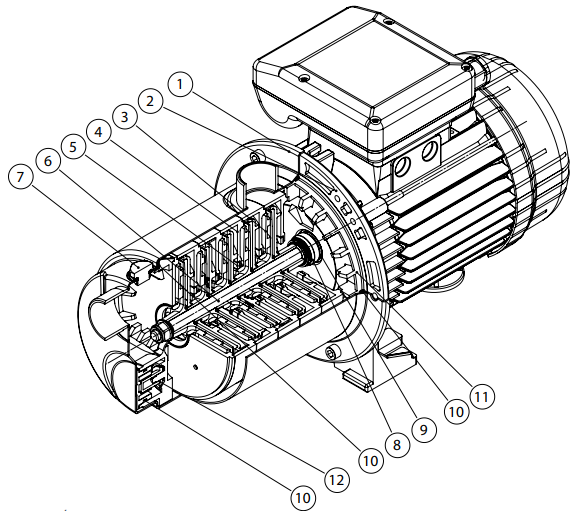 1
2
3
4
5
6
7
11
10
9
8
10
12
10